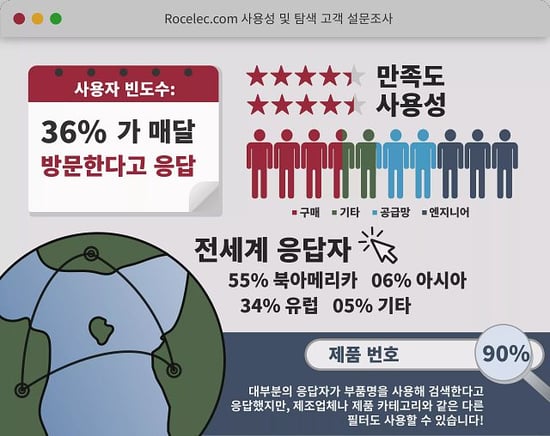 Rocelec.com 사용성 및 탐색 고객 설문조사

사용자 빈도수:

36% 가 매달 방문한다고 응답

만족도

사용성

구매 기타 공급망 엔지니어

전세계 응답자

55% 북아메리카 06% 아시아

34% 유럽 05% 기타

제품 번호

90%

대부분의 응답자가 부품명을 사용해 검색한다고 응답했지만, 제조업체나 제품 카테고리와 같은 다른 필터도 사용할 수 있습니다!